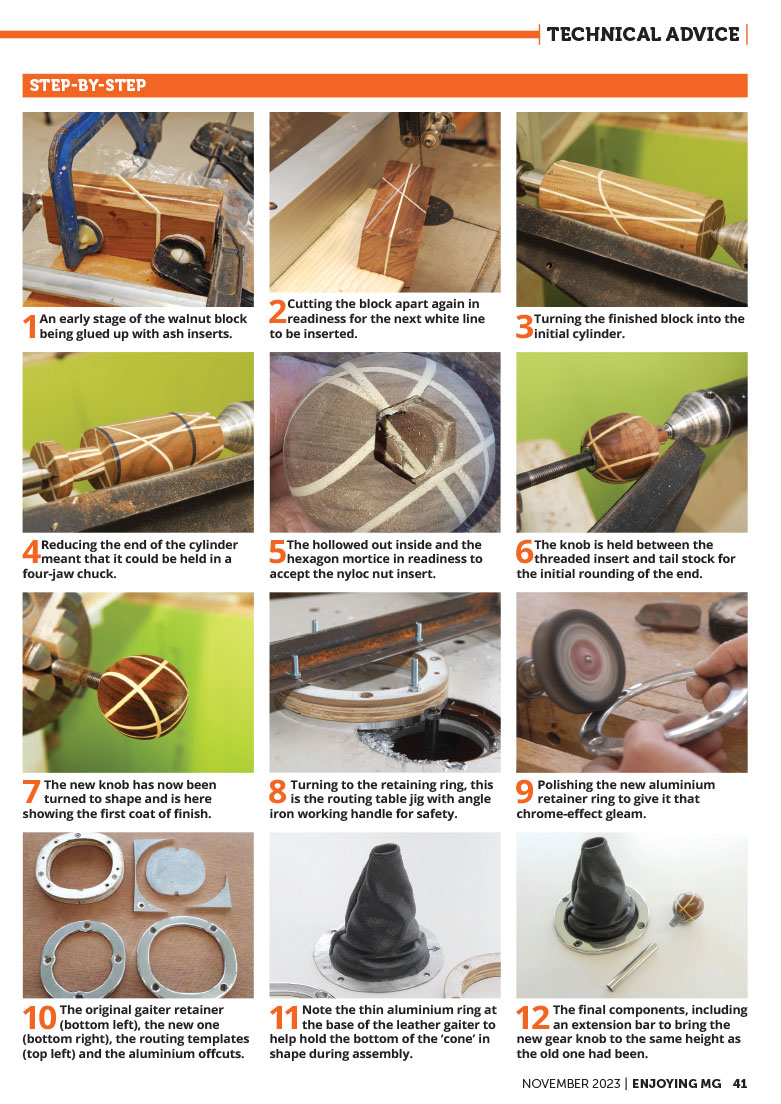 TECHNICAL ADVICE

STEP-BY-STEP

1 An early stage of the walnut block being glued up with ash inserts.

2 Cutting the block apart again in readiness for the next white line to be inserted.

3 Turning the finished block into the initial cylinder.

4 Reducing the end of the cylinder meant that it could be held in a four-jaw chuck.

5 The hollowed out inside and the hexagon mortice in readiness to accept the nyloc nut insert.

6 The knob is held between the threaded insert and tail stock for the initial rounding of the end.

7 The new knob has now been turned to shape and is here showing the first coat of finish.

8 Turning to the retaining ring, this is the routing table jig with angle iron working handle for safety.

9 Polishing the new aluminium retainer ring to give it that chrome-effect gleam.

10 The original gaiter retainer (bottom left), the new one (bottom right), the routing templates (top left) and the aluminium offcuts.

11 Note the thin aluminium ring at the base of the leather gaiter to help hold the bottom of the 'cone' in shape during assembly.

12 The final components, including an extension bar to bring the new gear knob to the same height as the old one had been.

NOVEMBER 2023 | ENJOYING MG 41